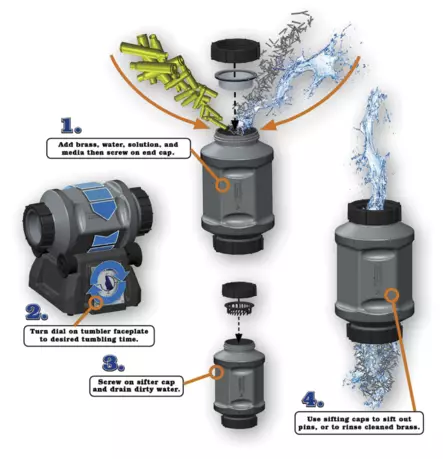 1.

Add brass, water, solution, and media then screw on end cap.

2.

Turn dial on tumbler faceplate to desired tumbling time.

3.

Screw on sifter cap and drain dirty water.

4.

Use sifting caps to sift out pins, or to rinse cleaned brass.